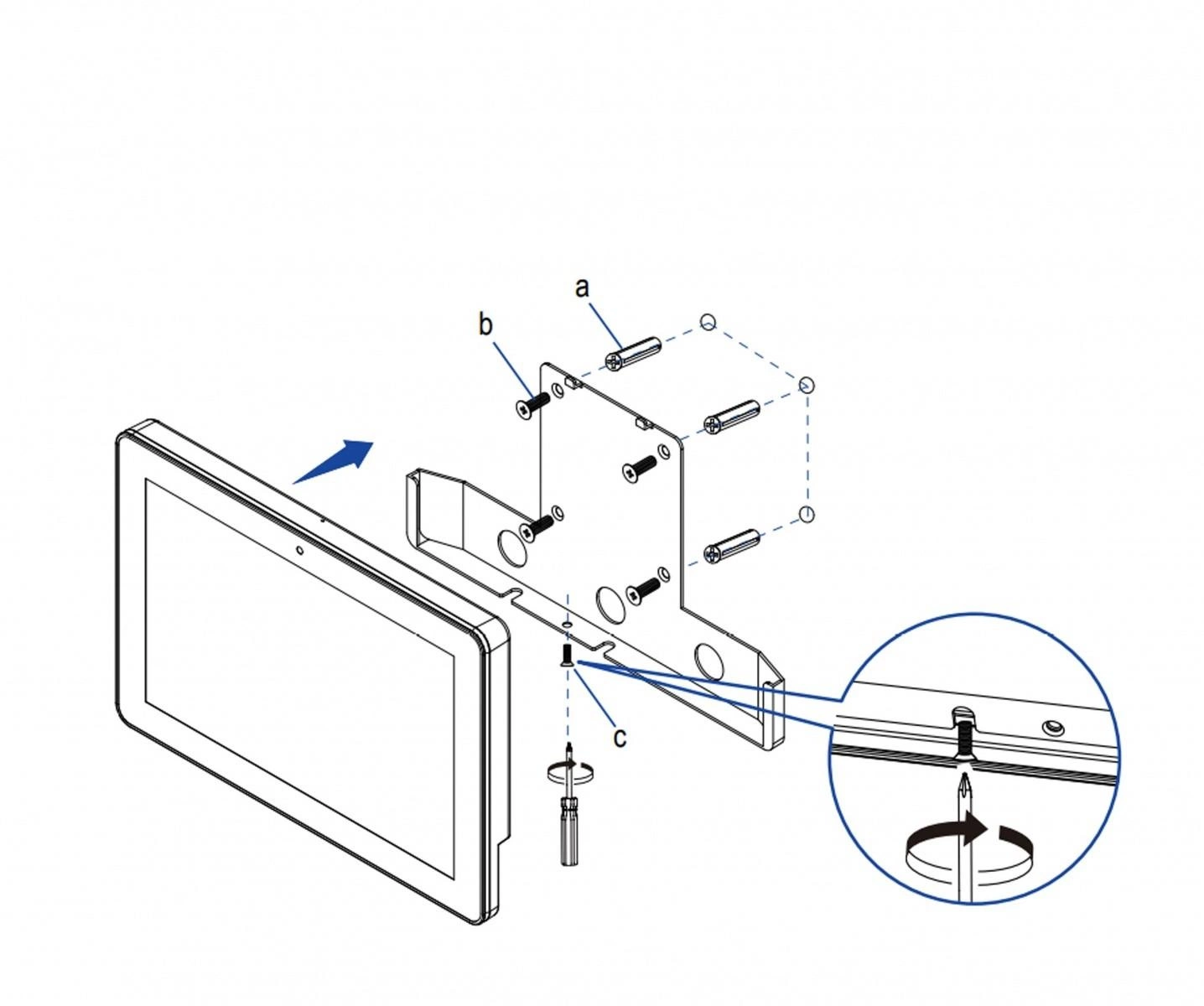 a
b
c