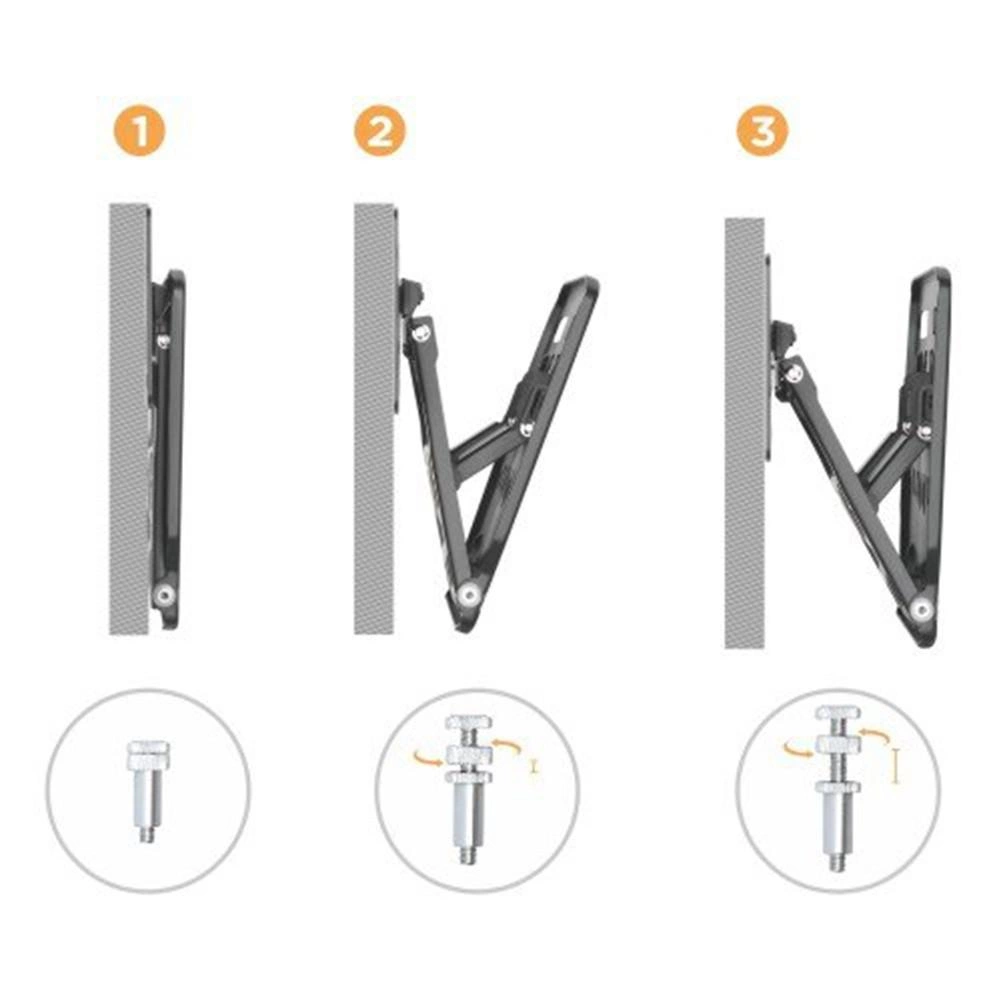 1

2

3