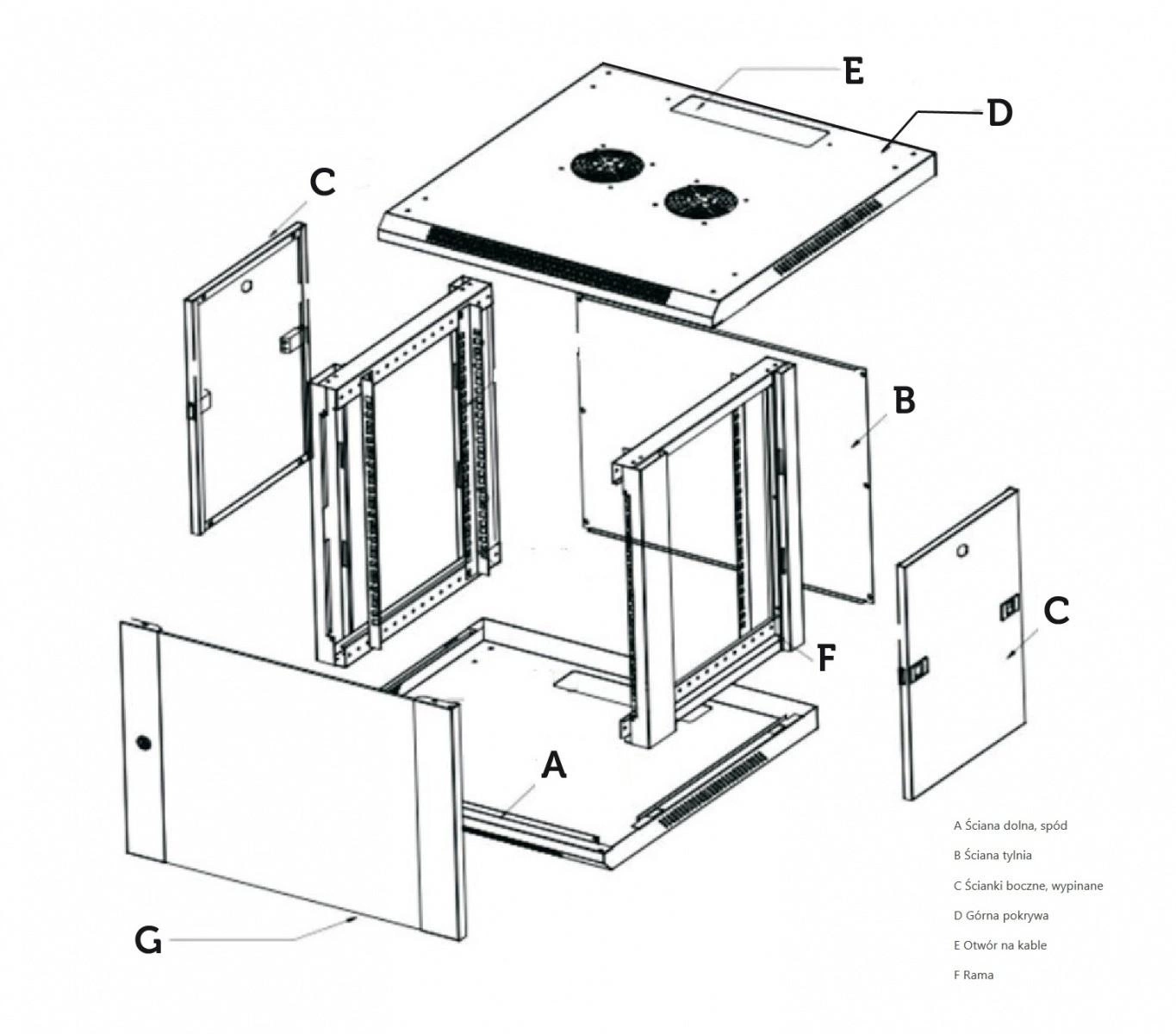 E
D
C
B
C
F
A
G

A Ściana dolna, spód
B Ściana tylnia
C Ścianki boczne, wypinane
D Górna pokrywa
E Otwór na kable
F Rama