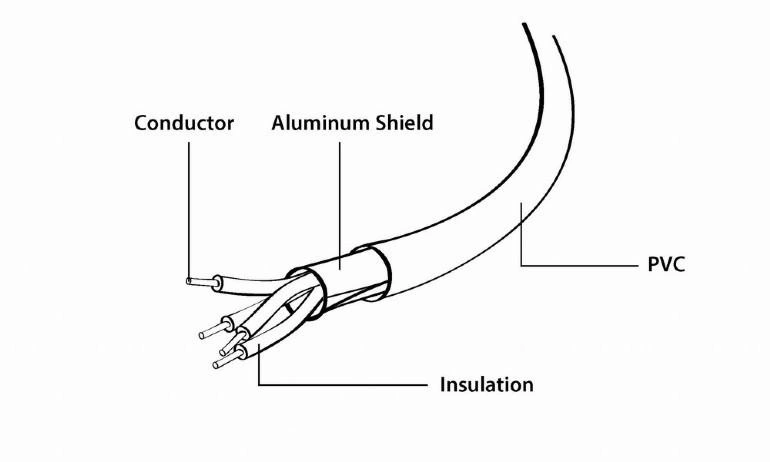 Conductor
Aluminum Shield
PVC
Insulation